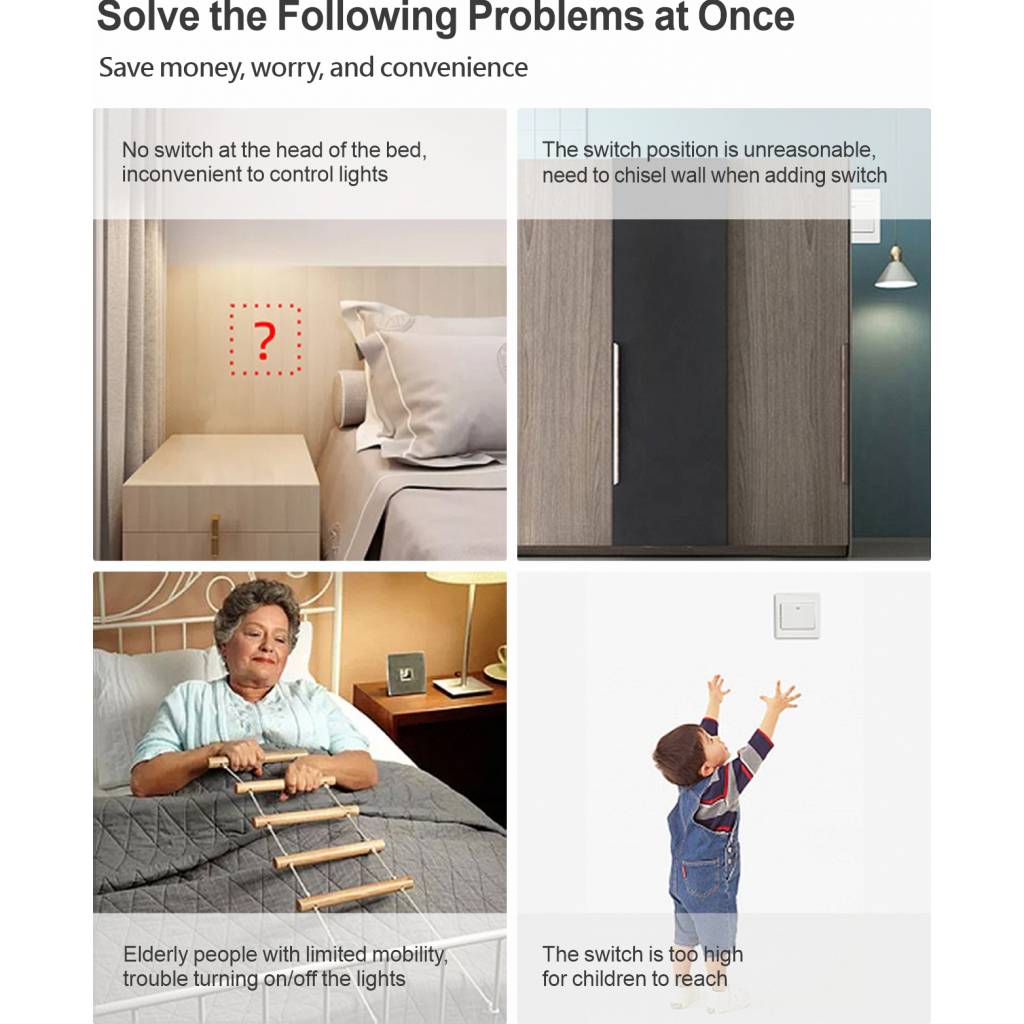 Solve the Following Problems at Once

Save money, worry, and convenience

No switch at the head of the bed, inconvenient to control lights

?

The switch position is unreasonable, need to chisel wall when adding switch

Elderly people with limited mobility, trouble turning on/off the lights

The switch is too high for children to reach