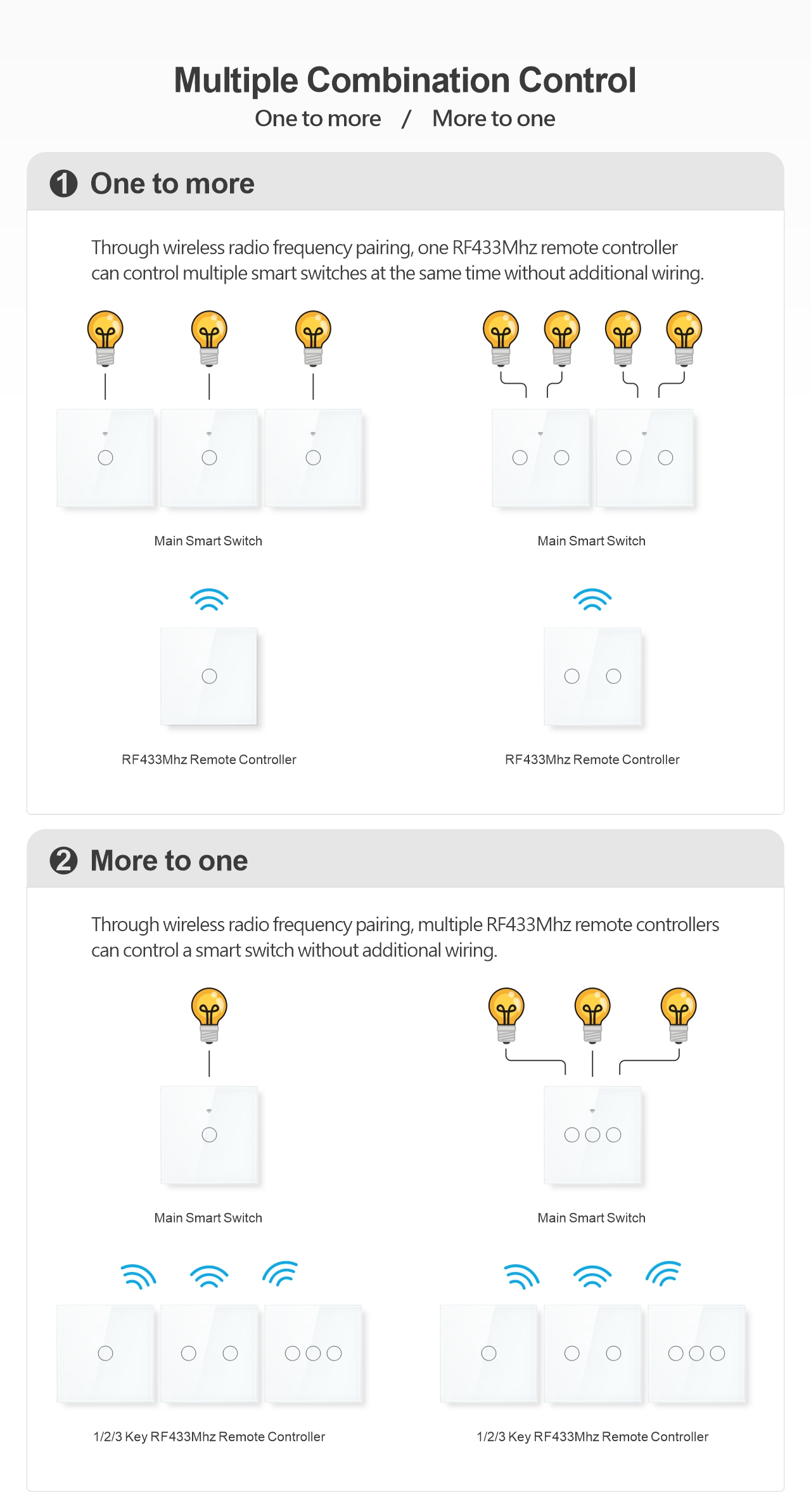 Multiple Combination Control
One to more / More to one

1 One to more

Through wireless radio frequency pairing, one RF433Mhz remote controller can control multiple smart switches at the same time without additional wiring.

Main Smart Switch

Main Smart Switch

RF433Mhz Remote Controller

RF433Mhz Remote Controller

2 More to one

Through wireless radio frequency pairing, multiple RF433Mhz remote controllers can control a smart switch without additional wiring.

Main Smart Switch

Main Smart Switch

1/2/3 Key RF433Mhz Remote Controller

1/2/3 Key RF433Mhz Remote Controller