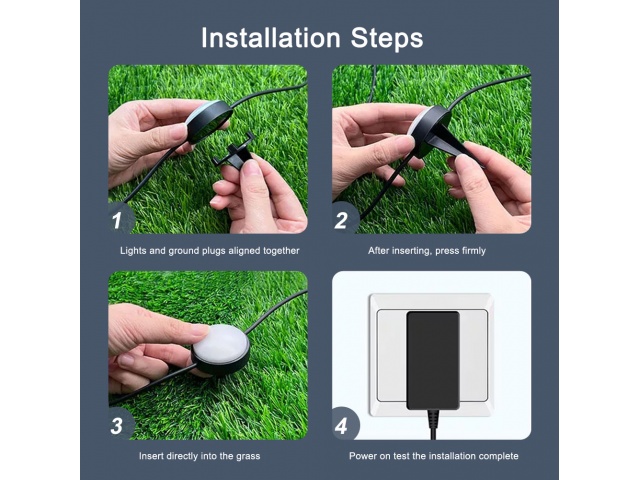 Installation Steps

1

Lights and ground plugs aligned together

2

After inserting, press firmly

3

Insert directly into the grass

4

Power on test the installation complete