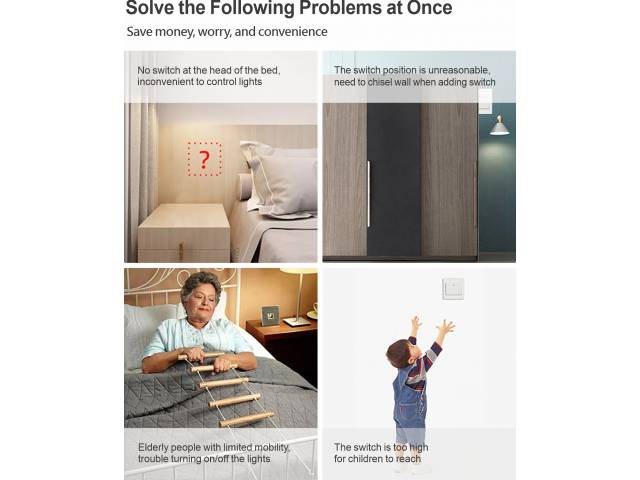 Solve the Following Problems at Once

Save money, worry, and convenience

No switch at the head of the bed, inconvenient to control lights

?

The switch position is unreasonable, need to chisel wall when adding switch

Elderly people with limited mobility, trouble turning on/off the lights

The switch is too high for children to reach